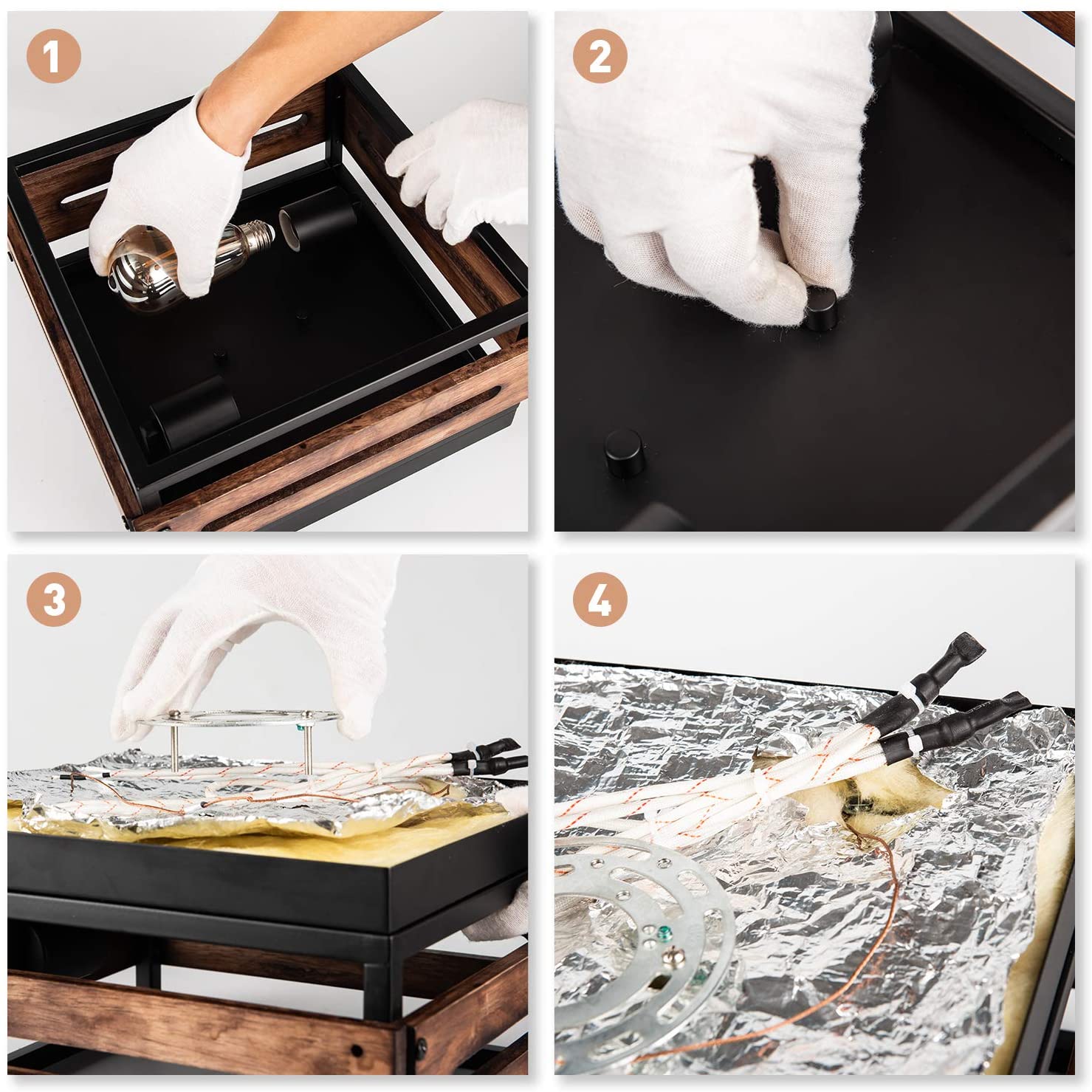 1

2

3

4