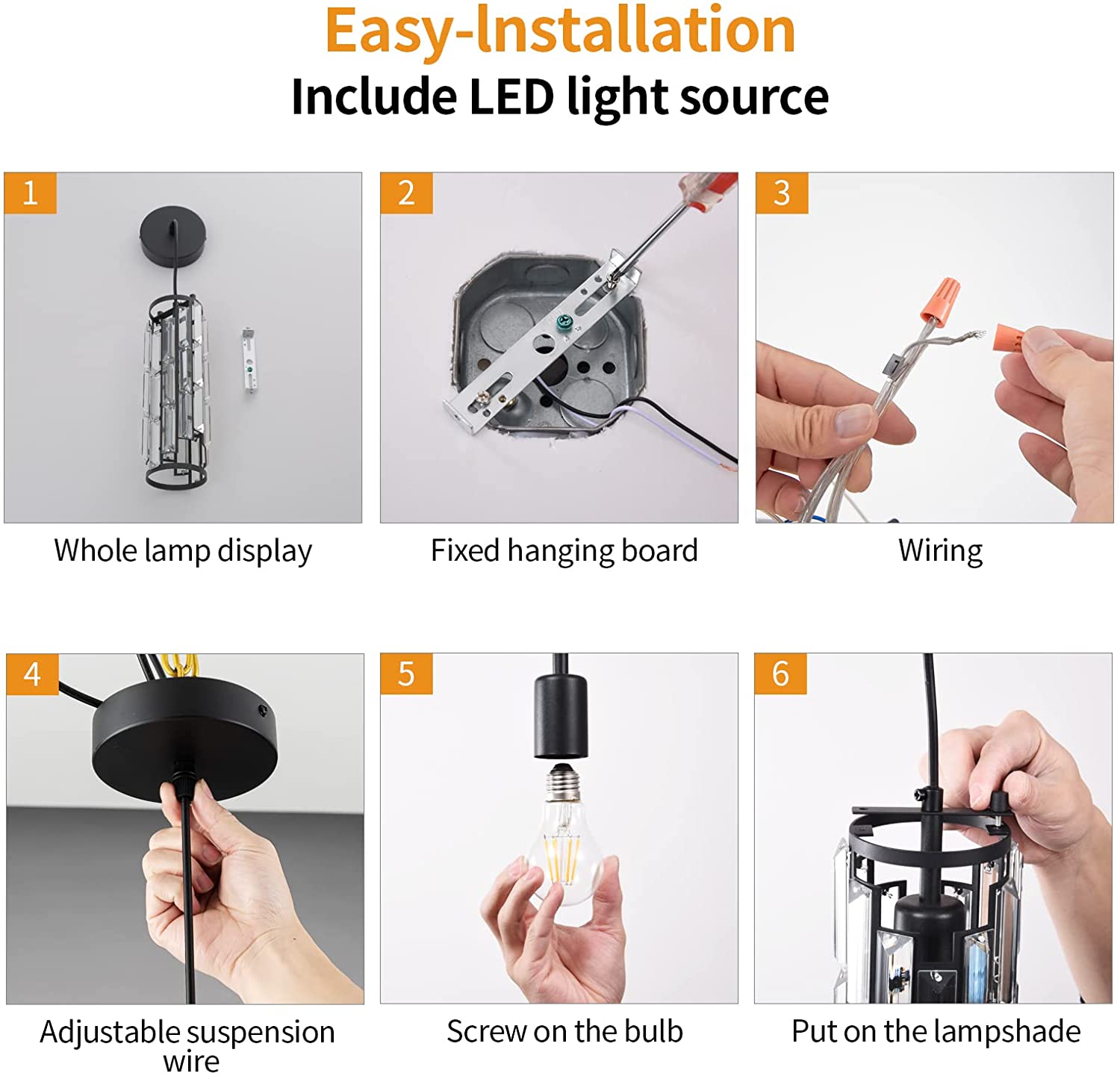 Easy-Installation
Include LED light source

1
Whole lamp display

2
Fixed hanging board

3
Wiring

4
Adjustable suspension wire

5
Screw on the bulb

6
Put on the lampshade