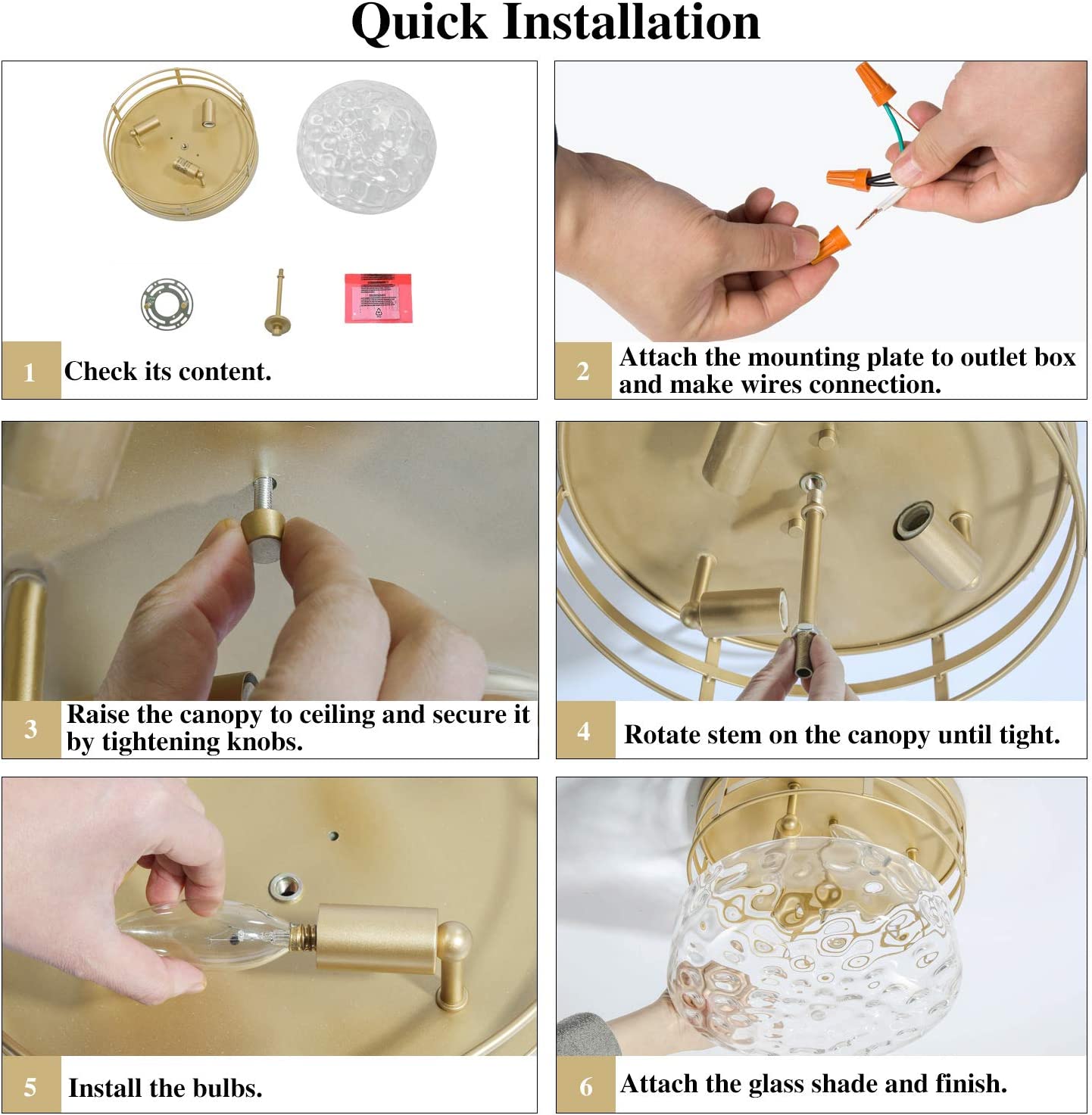 Quick Installation

1 Check its content.

2 Attach the mounting plate to outlet box and make wires connection.

3 Raise the canopy to ceiling and secure it by tightening knobs.

4 Rotate stem on the canopy until tight.

5 Install the bulbs.

6 Attach the glass shade and finish.