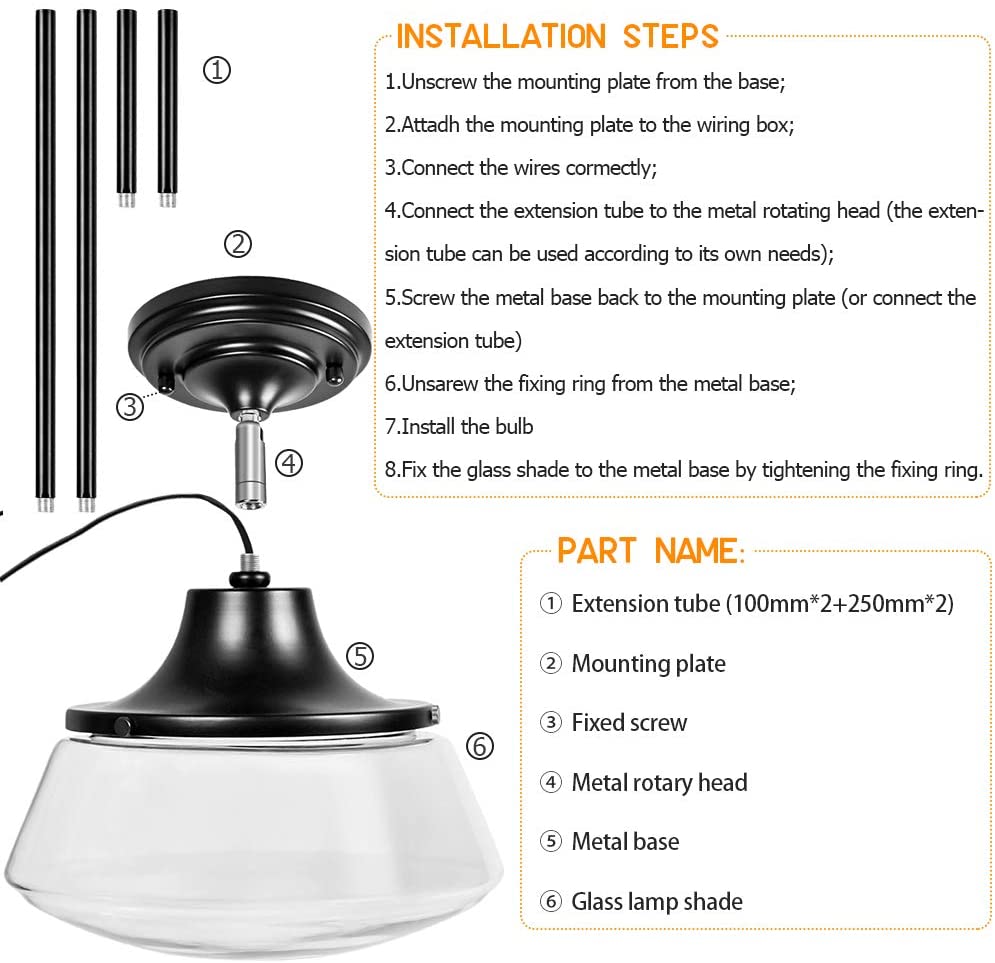 ①

②

③

④

⑤

⑥

INSTALLATION STEPS

1.Unscrew the mounting plate from the base;

2.Attadh the mounting plate to the wiring box;

3.Connect the wires cormectly;

4.Connect the extension tube to the metal rotating head (the extension tube can be used according to its own needs);

5.Screw the metal base back to the mounting plate (or connect the extension tube)

6.Unsarew the fixing ring from the metal base;

7.Install the bulb

8.Fix the glass shade to the metal base by tightening the fixing ring.

PART NAME:

① Extension tube (100mm*2+250mm*2)

② Mounting plate

③ Fixed screw

④ Metal rotary head

⑤ Metal base

⑥ Glass lamp shade