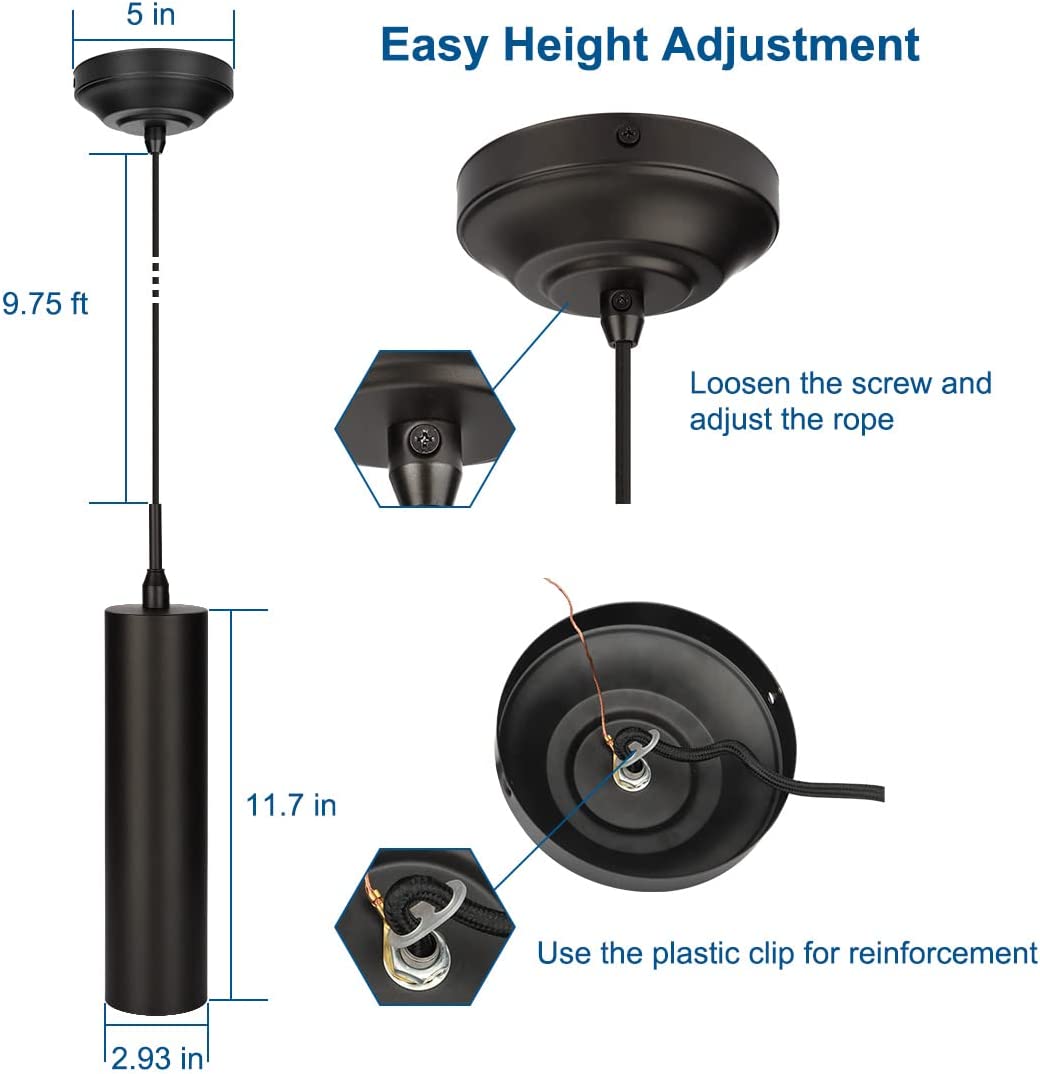 5 in

Easy Height Adjustment

9.75 ft

Loosen the screw and adjust the rope

11.7 in

Use the plastic clip for reinforcement

2.93 in