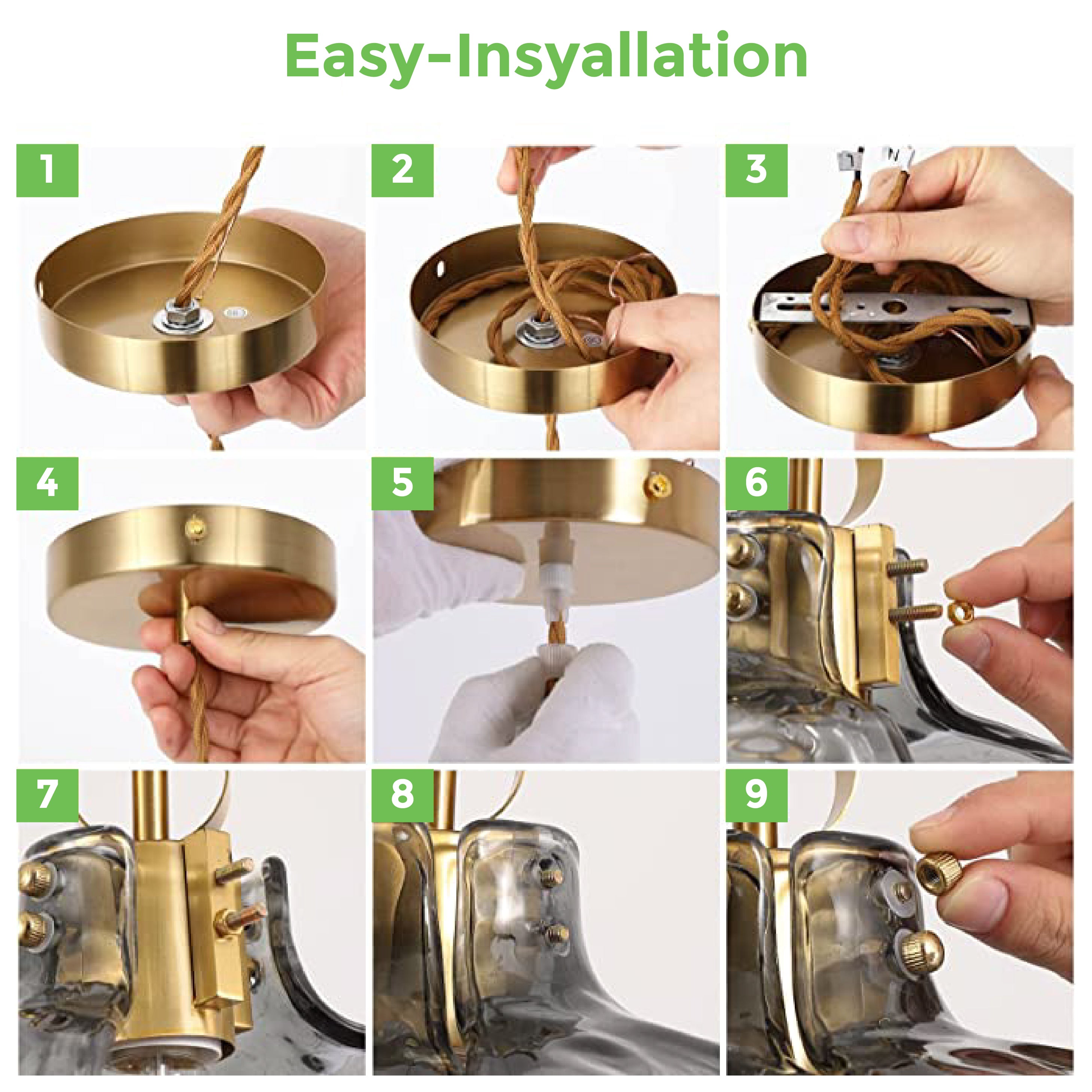 Easy-Insyallation

1

2

3

4

5

6

7

8

9