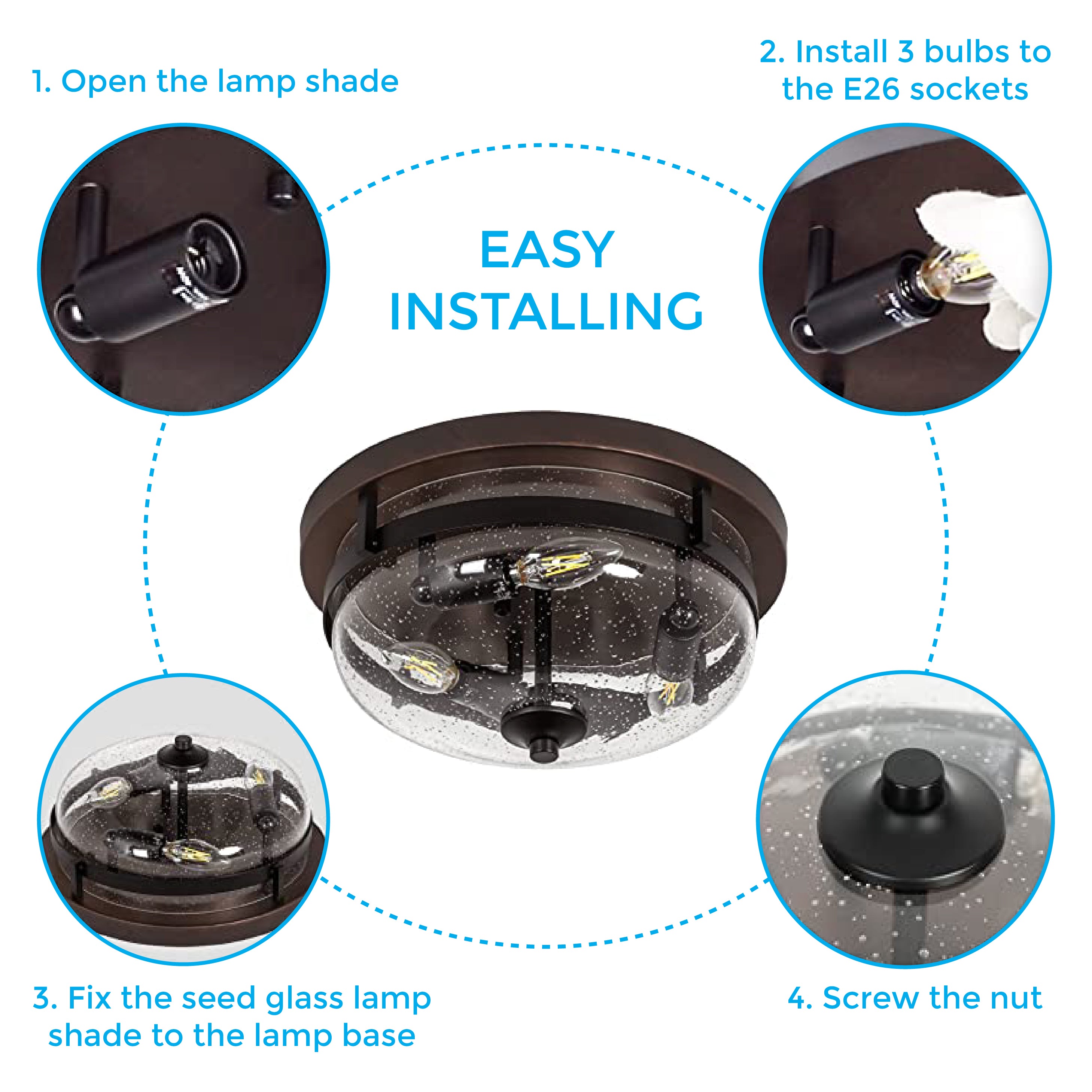 1. Open the lamp shade

2. Install 3 bulbs to the E26 sockets

EASY INSTALLING

3. Fix the seed glass lamp shade to the lamp base

4. Screw the nut