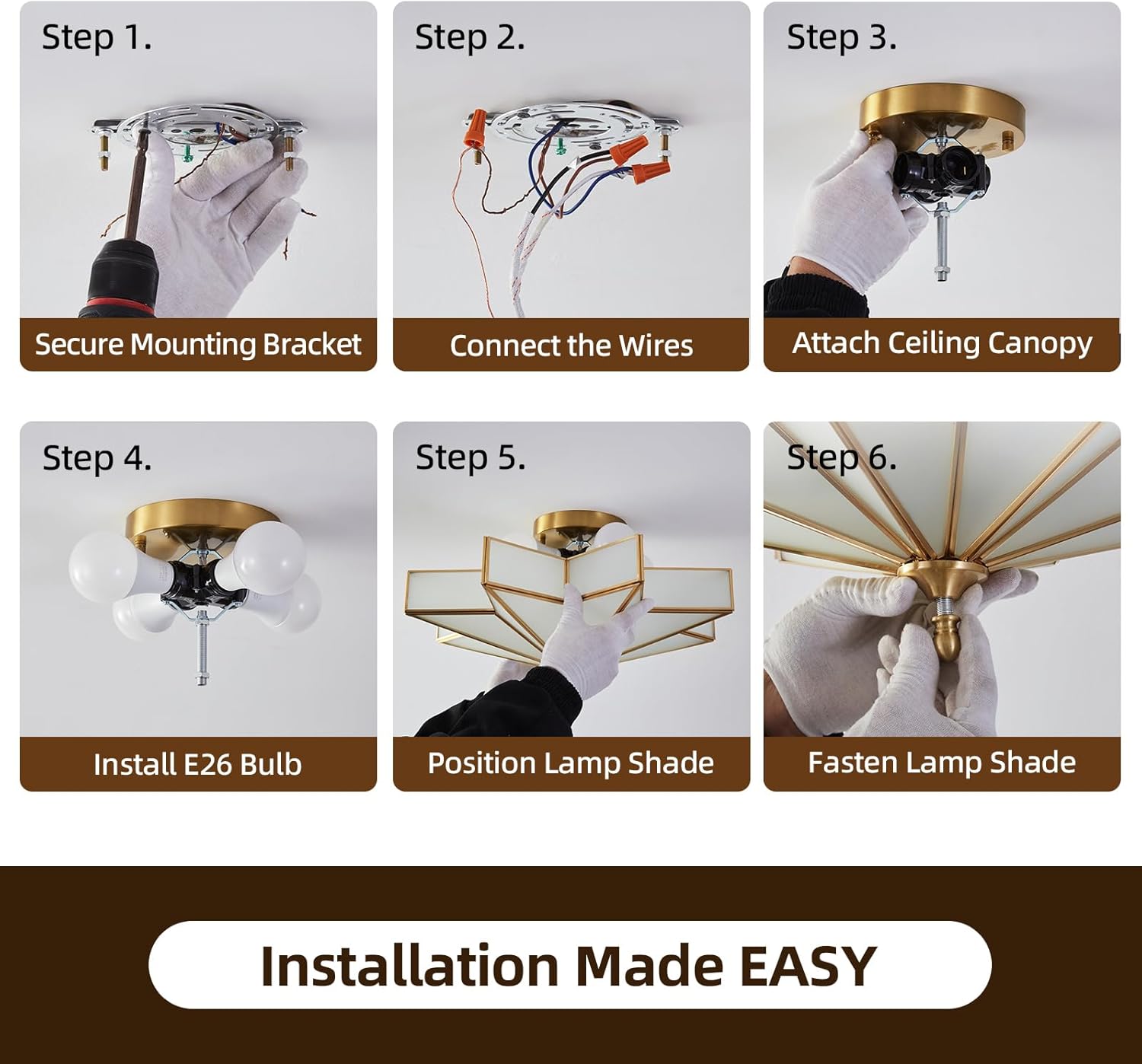 Step 1.

Secure Mounting Bracket

Step 2.

Connect the Wires

Step 3.

Attach Ceiling Canopy

Step 4.

Install E26 Bulb

Step 5.

Position Lamp Shade

Step 6.

Fasten Lamp Shade

Installation Made EASY