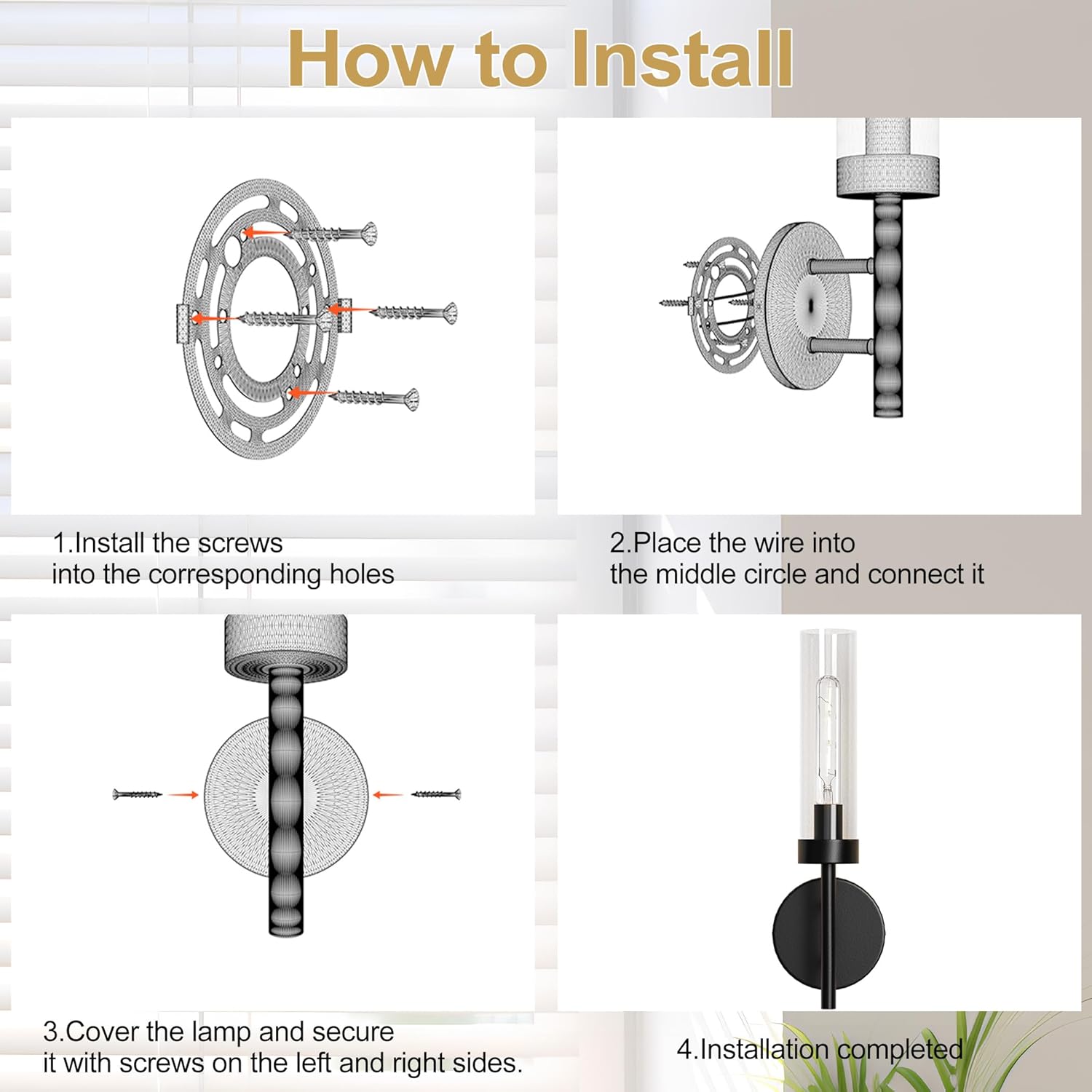 How to Install

1.Install the screws
into the corresponding holes

2.Place the wire into
the middle circle and connect it

3.Cover the lamp and secure
it with screws on the left and right sides.

4.Installation completed