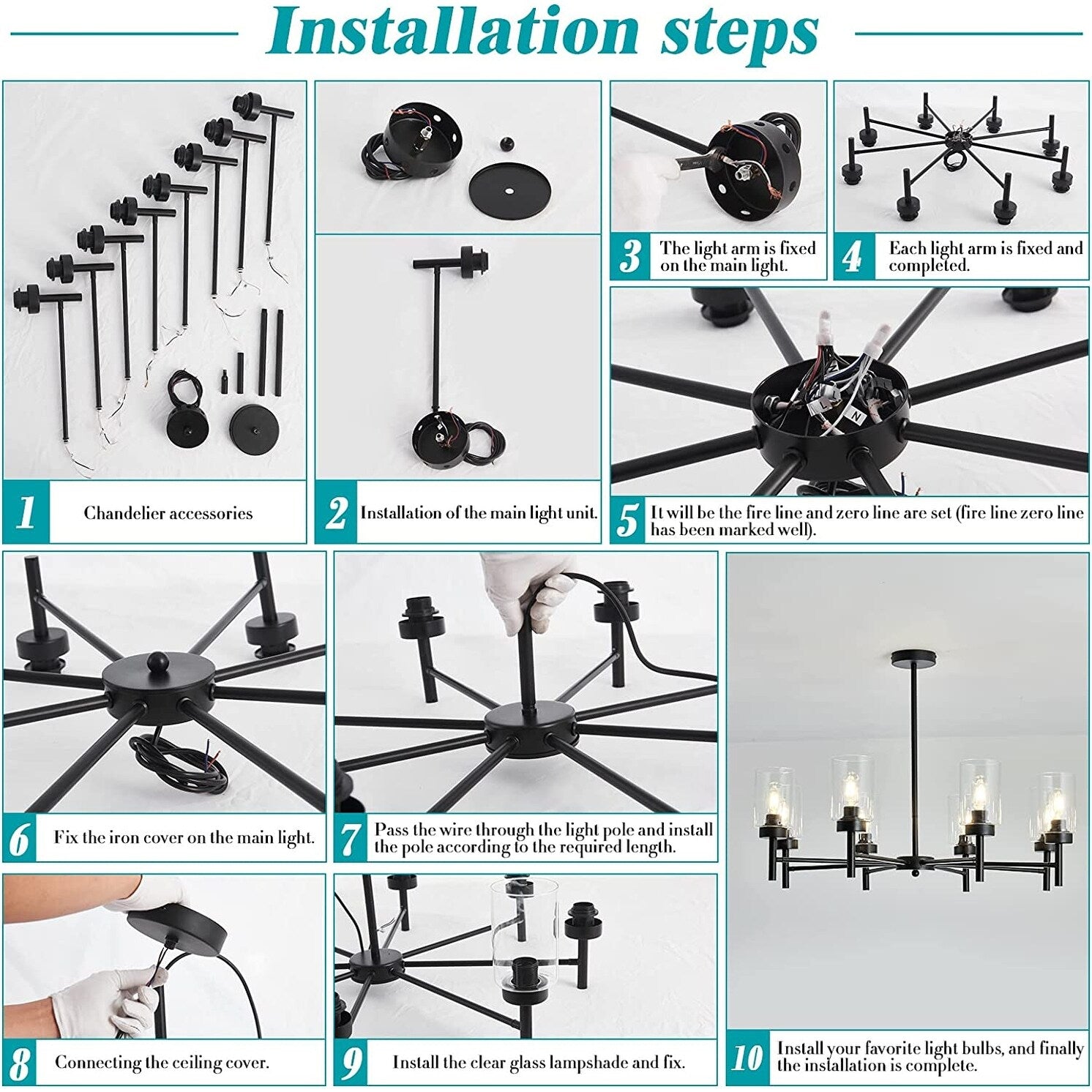 Installation steps

1 Chandelier accessories

2 Installation of the main light unit.

3 The light arm is fixed on the main light.

4 Each light arm is fixed and completed.

L N

5 It will be the fire line and zero line are set (fire line zero line has been marked well).

6 Fix the iron cover on the main light.

7 Pass the wire through the light pole and install the pole according to the required length.

8 Connecting the ceiling cover.

9 Install the clear glass lampshade and fix.

10 Install your favorite light bulbs, and finally the installation is complete.