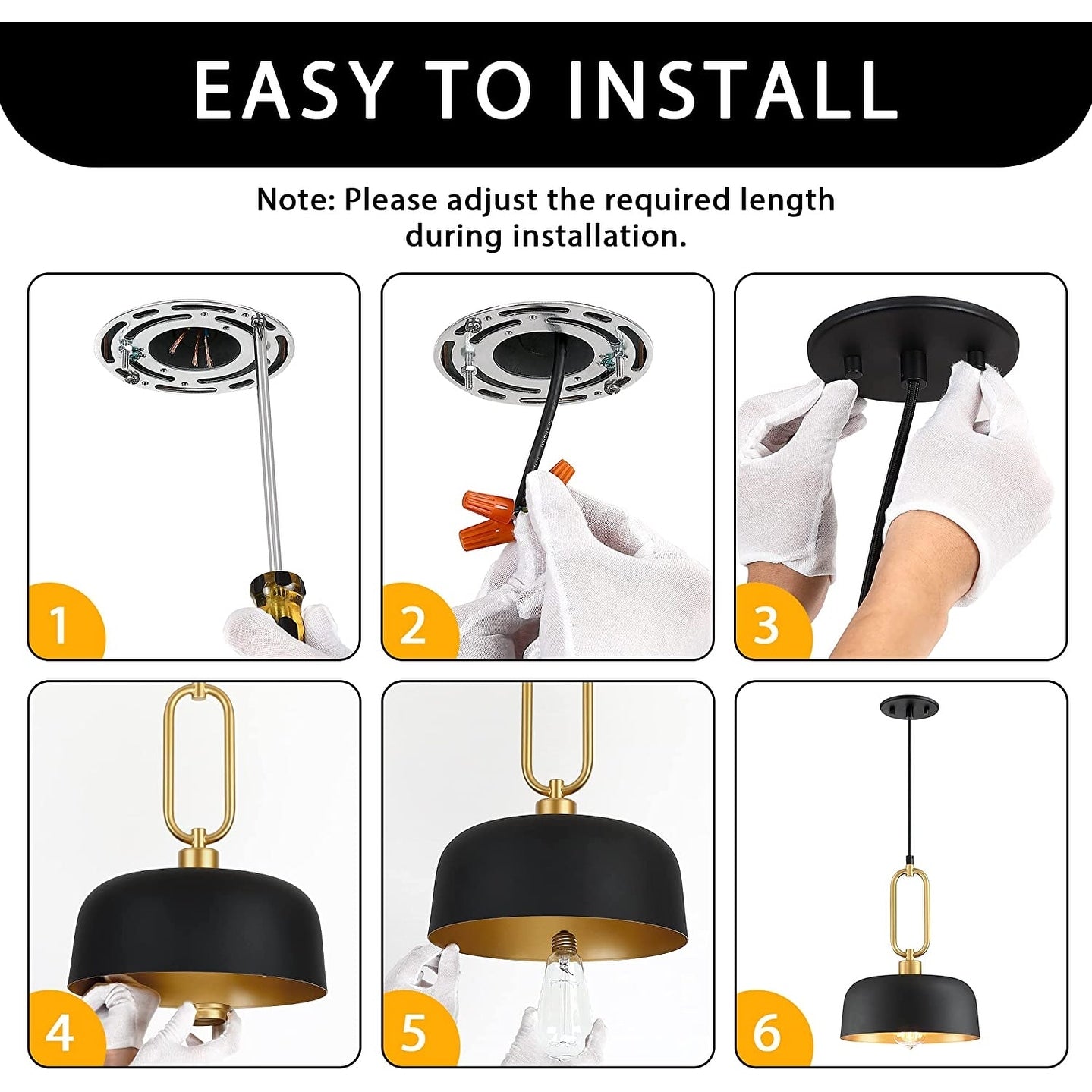 EASY TO INSTALL

Note: Please adjust the required length during installation.

1

2

3

4

5

6