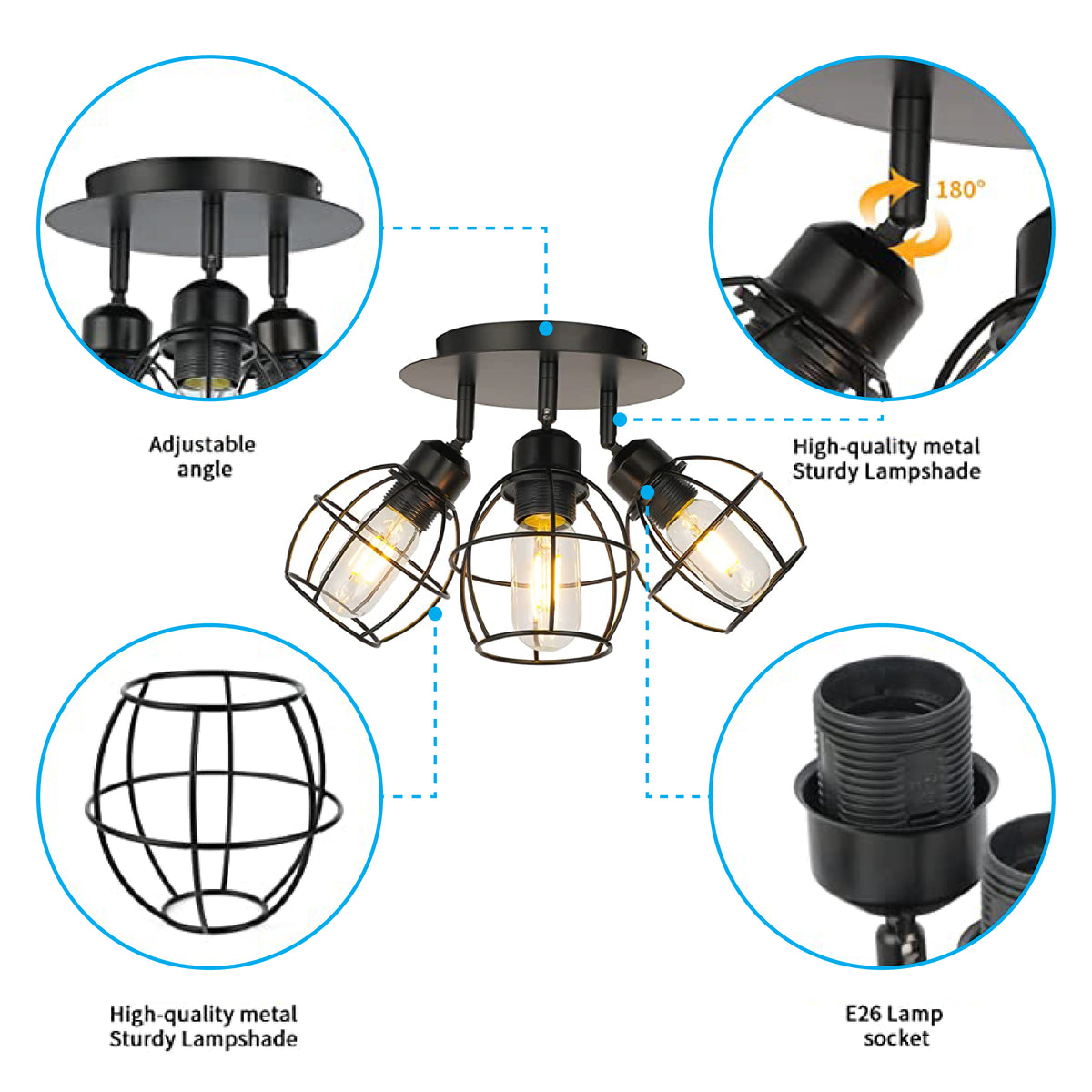 180°

Adjustable angle

High-quality metal Sturdy Lampshade

High-quality metal Sturdy Lampshade

E26 Lamp socket